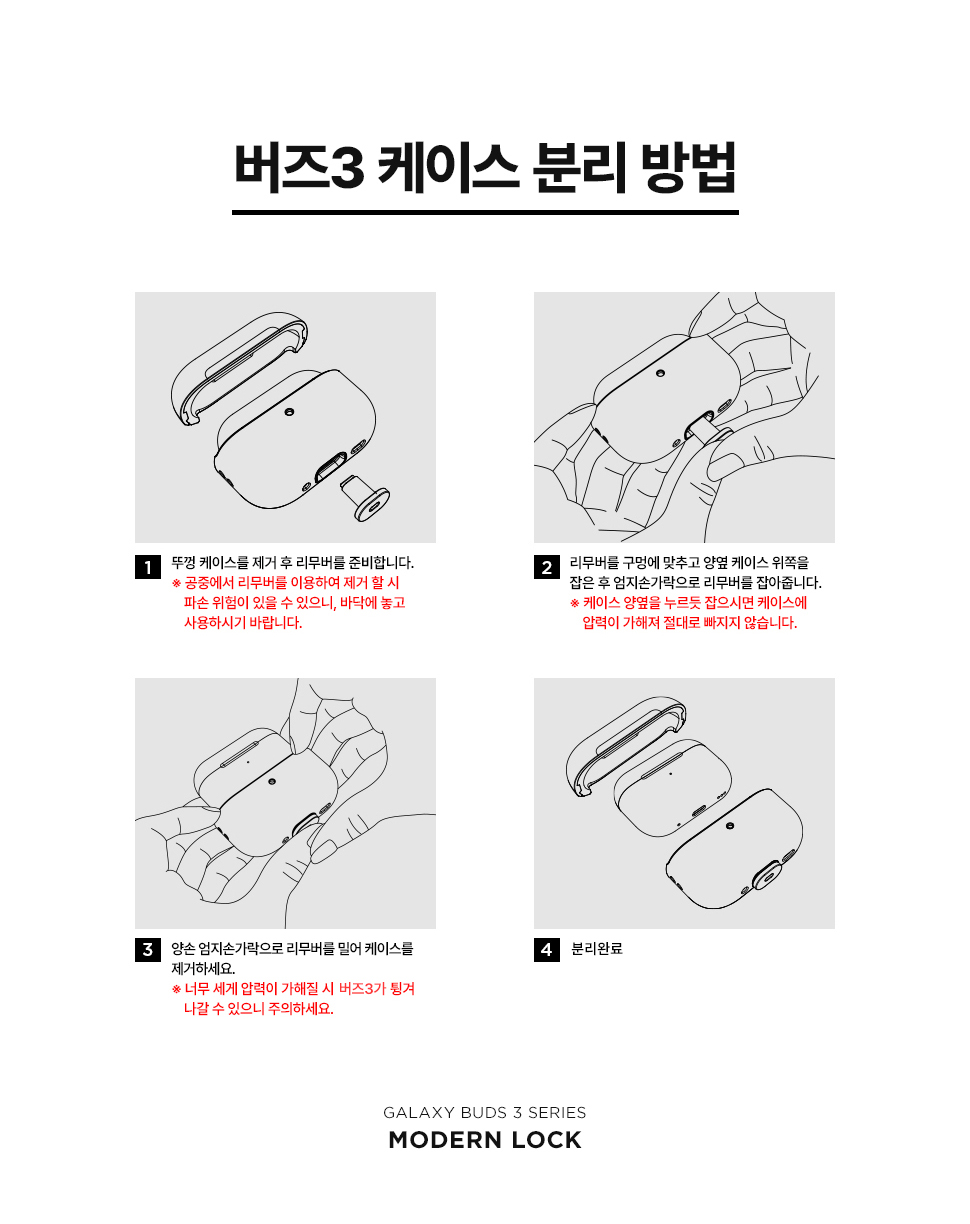 버즈3 케이스 분리 방법

1 뚜껑 케이스를 제거 후 리무버를 준비합니다.
※ 공중에서 리무버를 이용하여 제거 할 시 파손 위험이 있을 수 있으니, 바닥에 놓고 사용하시기 바랍니다.

2 리무버를 구멍에 맞추고 양옆 케이스 위쪽을 잡은 후 엄지손가락으로 리무버를 잡아줍니다.
※ 케이스 양옆을 누르듯 잡으시면 케이스에 압력이 가해져 절대로 빠지지 않습니다.

3 양손 엄지손가락으로 리무버를 밀어 케이스를 제거하세요.
※ 너무 세게 압력이 가해질 시 버즈3가 튕겨 나갈 수 있으니 주의하세요.

4 분리완료

GALAXY BUDS 3 SERIES
MODERN LOCK