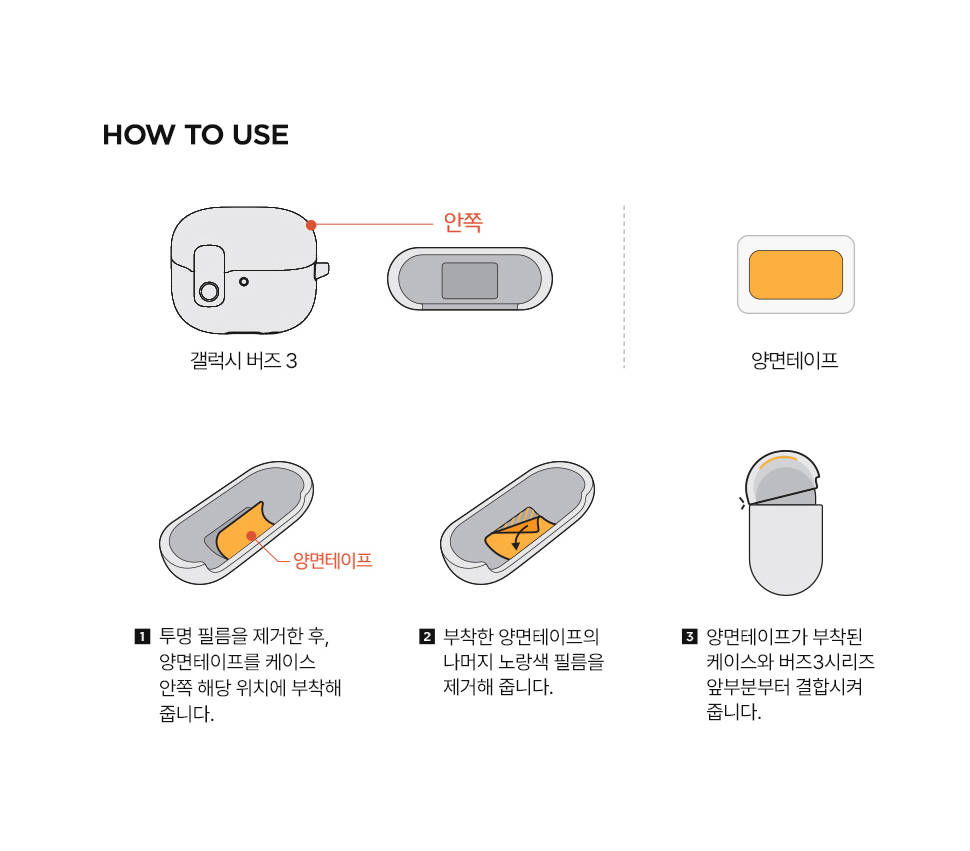 HOW TO USE

안쪽

갤럭시 버즈 3

양면테이프

양면테이프

1 투명 필름을 제거한 후, 양면테이프를 케이스 안쪽 해당 위치에 부착해 줍니다.

2 부착한 양면테이프의 나머지 노랑색 필름을 제거해 줍니다.

3 양면테이프가 부착된 케이스와 버즈3시리즈 앞부분부터 결합시켜 줍니다.